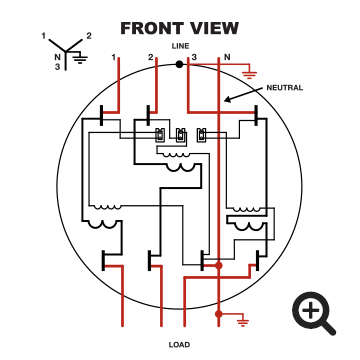 FRONT VIEW

1
2
N
3

LINE

1
2
3
N

NEUTRAL

LOAD